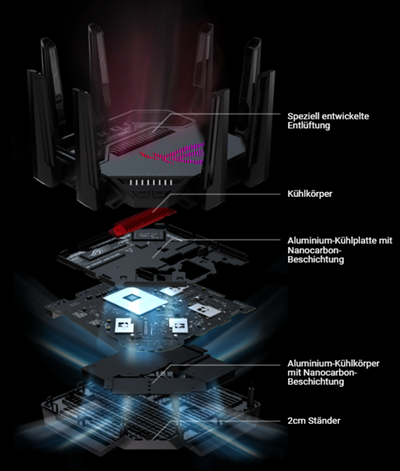 Speziell entwickelte Entlüftung

Kühlkörper

Aluminium-Kühlplatte mit Nanocarbon-Beschichtung

Aluminium-Kühlkörper mit Nanocarbon-Beschichtung

2cm Ständer