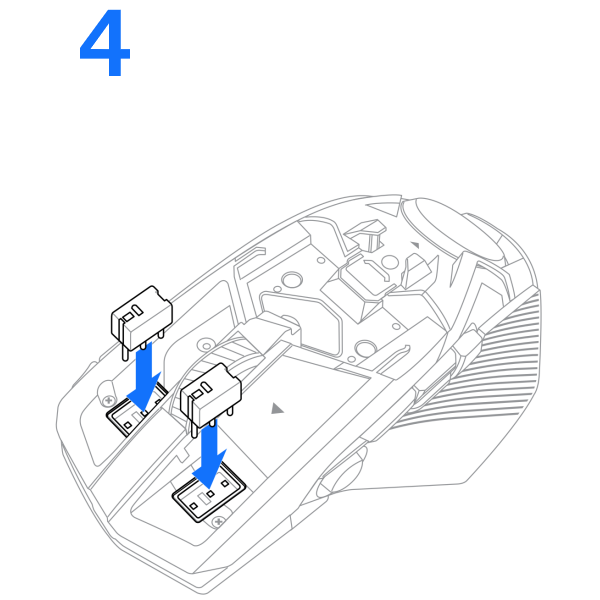 4