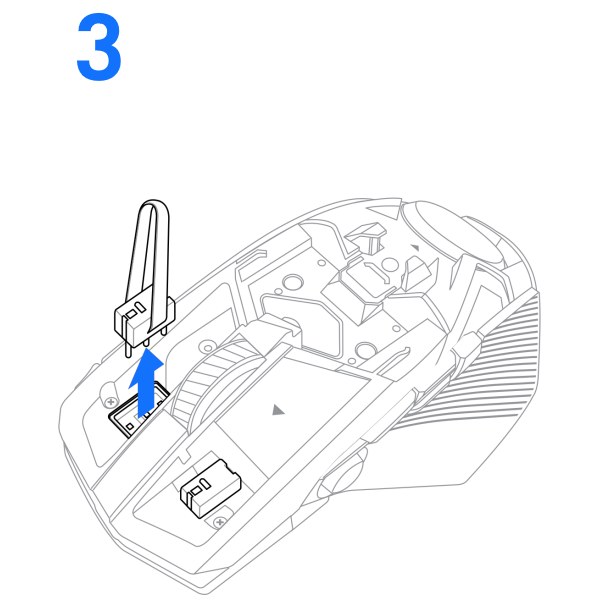 3