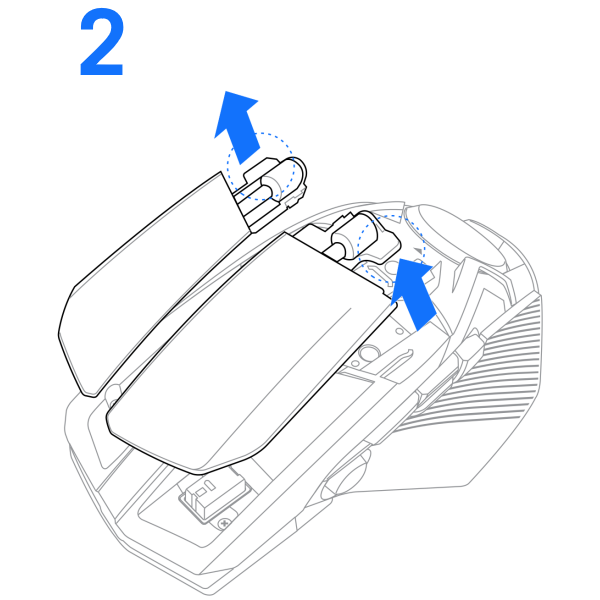 2